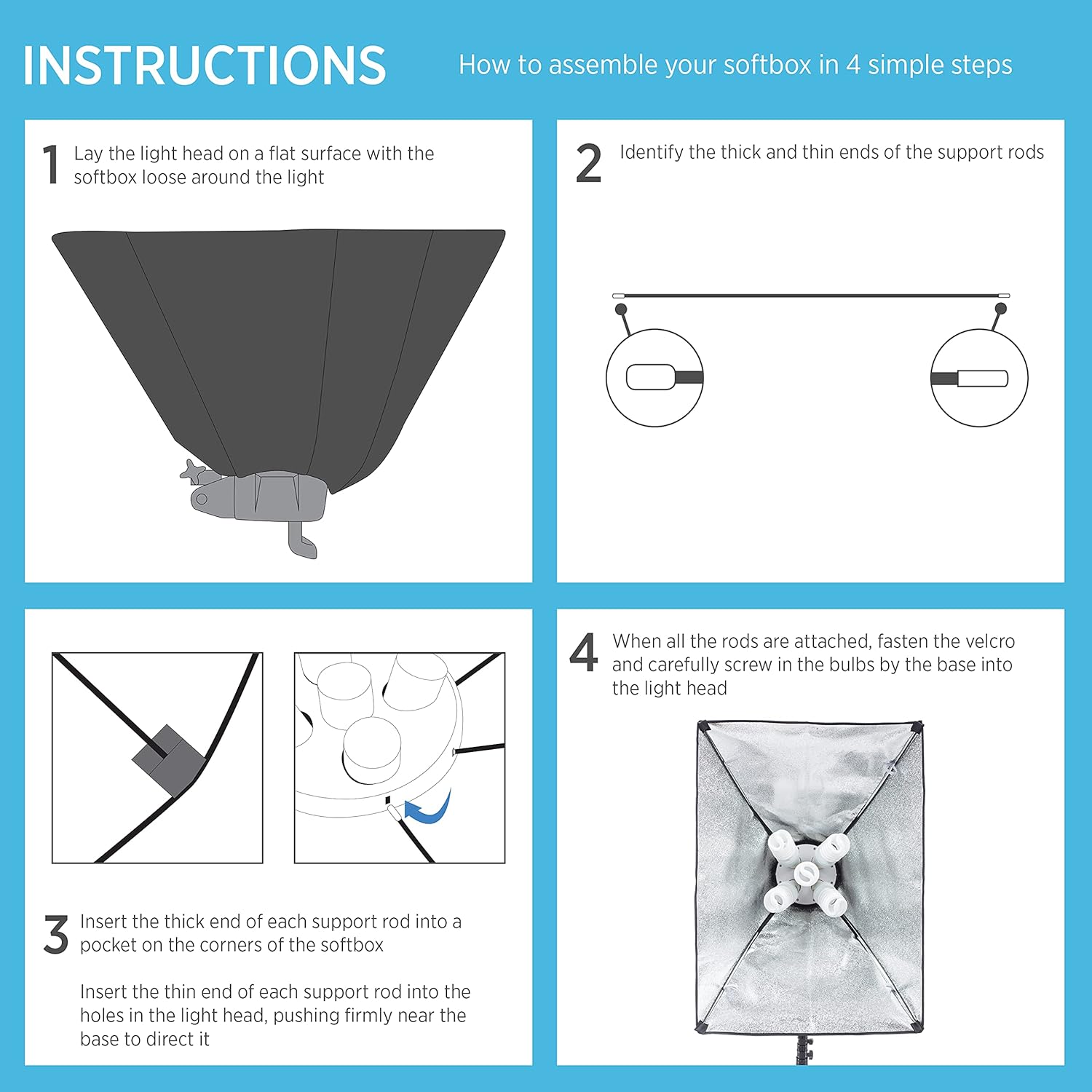 INSTRUCTIONS

How to assemble your softbox in 4 simple steps

1 Lay the light head on a flat surface with the softbox loose around the light

2 Identify the thick and thin ends of the support rods

3 Insert the thick end of each support rod into a pocket on the corners of the softbox

Insert the thin end of each support rod into the holes in the light head, pushing firmly near the base to direct it

4 When all the rods are attached, fasten the velcro and carefully screw in the bulbs by the base into the light head